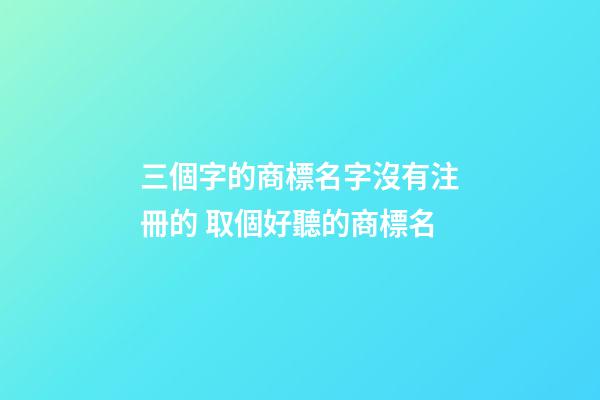 三個字的商標名字沒有注冊的 取個好聽的商標名